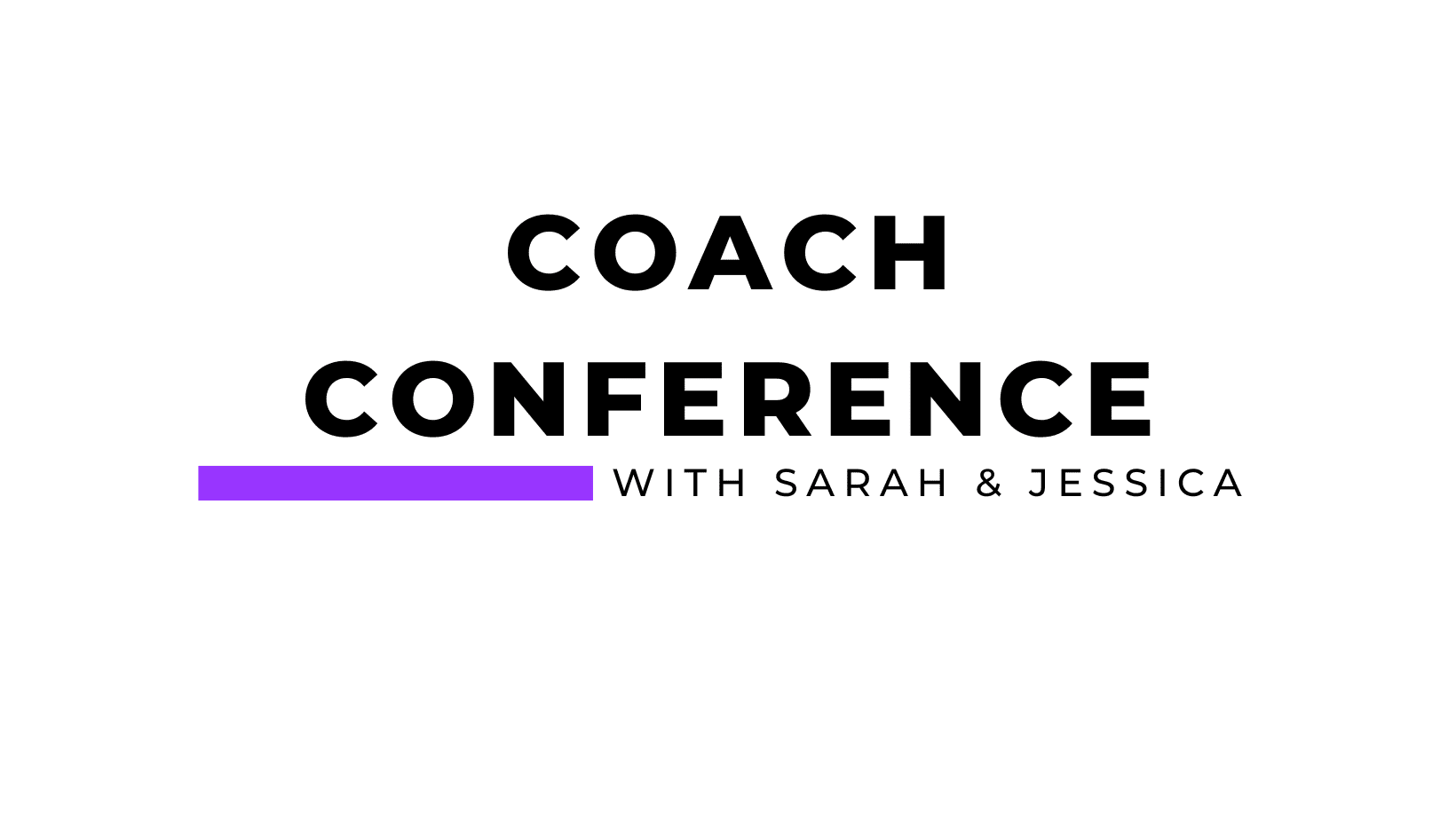 COACH
CONFERENCE

WITH SARAH & JESSICA